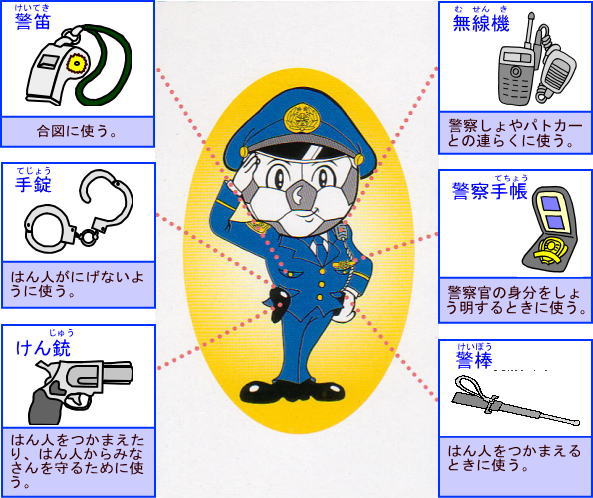 けいてき
警笛

合図に使う。

てじょう
手錠

はん人がにげないように使う。

じゅう
けん銃

はん人をつかまえたり、はん人からみなさんを守るために使う。

む せん き
無線機

警察しょやパトカーとの連らくに使う。

てちょう
警察手帳

警察官の身分をしょう明するときに使う。

けいぼう
警棒

はん人をつかまえるときに使う。